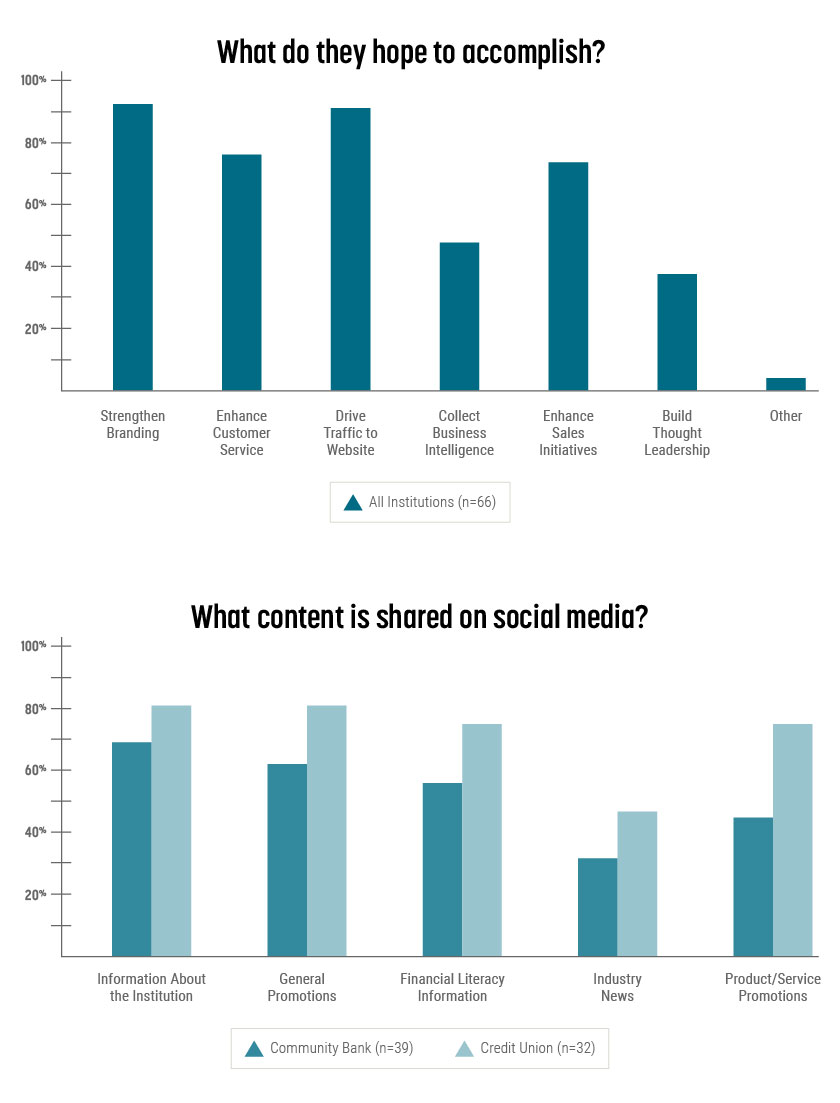 What do they hope to accomplish?

100%
80%
60%
40%
20%

Strengthen Branding
Enhance Customer Service
Drive Traffic to Website
Collect Business Intelligence
Enhance Sales Initiatives
Build Thought Leadership
Other

All Institutions (n=66)

What content is shared on social media?

100%
80%
60%
40%
20%

Information About the Institution
General Promotions
Financial Literacy Information
Industry News
Product/Service Promotions

Community Bank (n=39)
Credit Union (n=32)