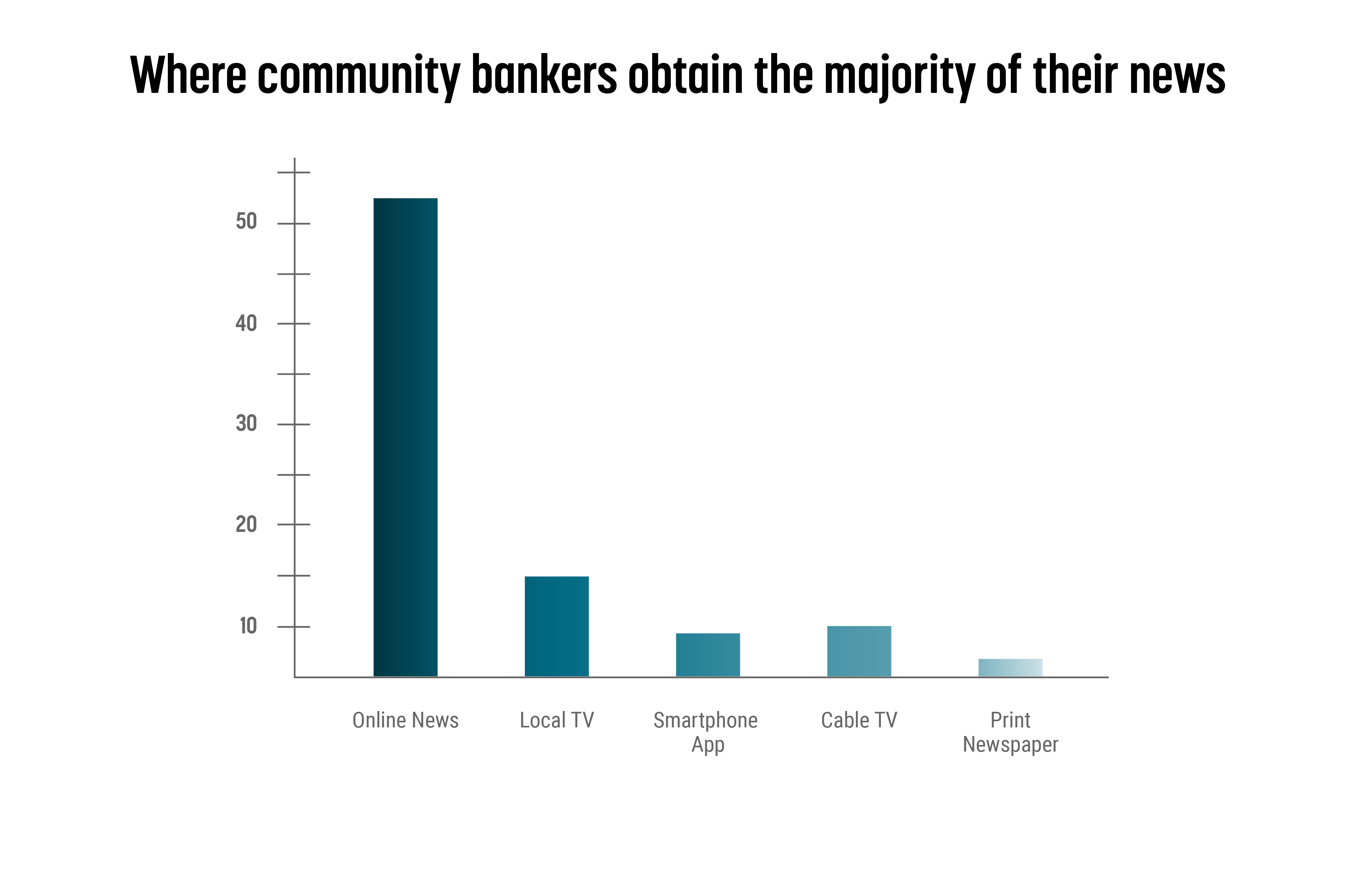 Where community bankers obtain the majority of their news

50
40
30
20
10

Online News
Local TV
Smartphone App
Cable TV
Print Newspaper