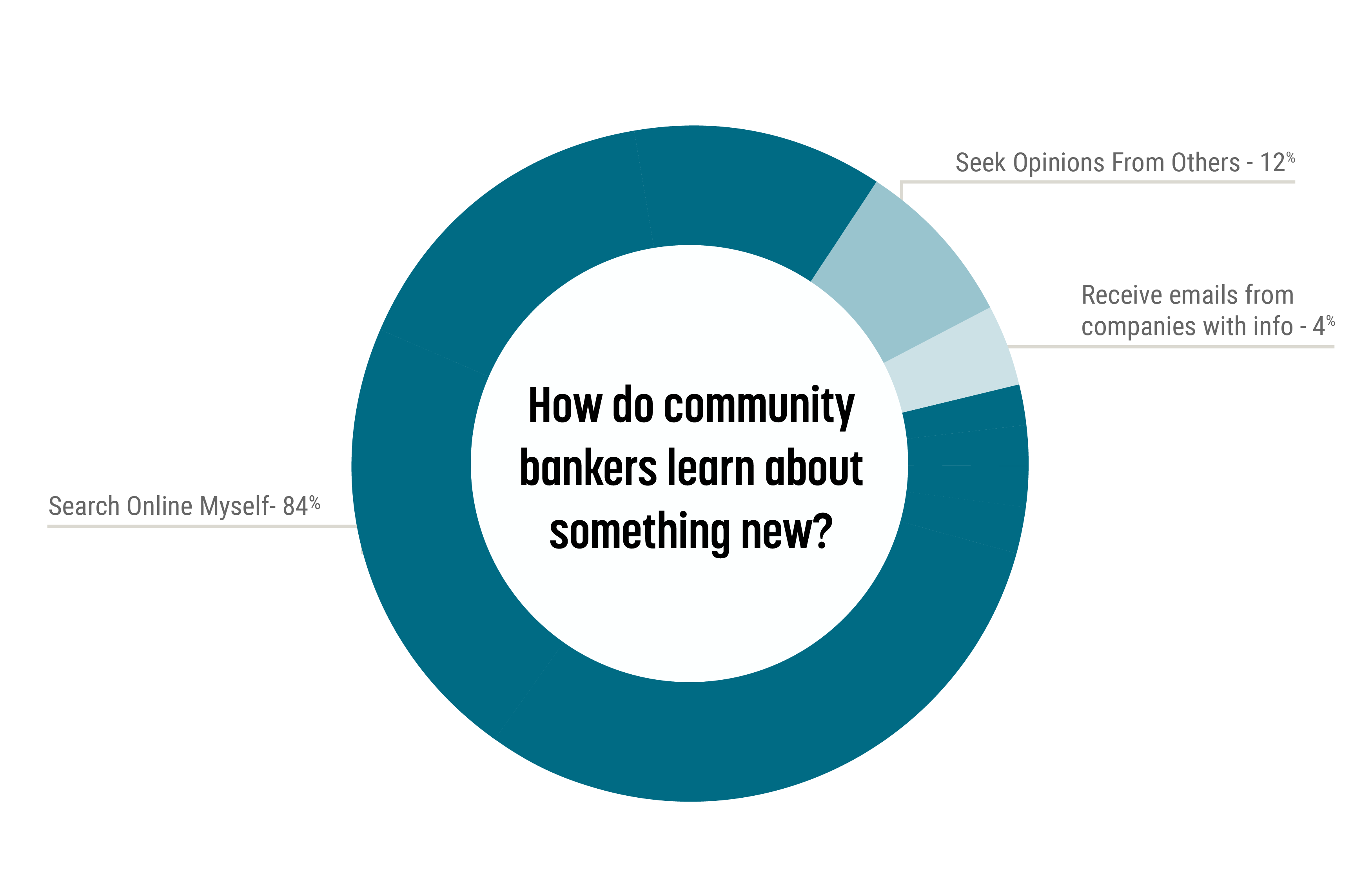 Seek Opinions From Others - 12%

Receive emails from companies with info - 4%

How do community bankers learn about something new?

Search Online Myself- 84%